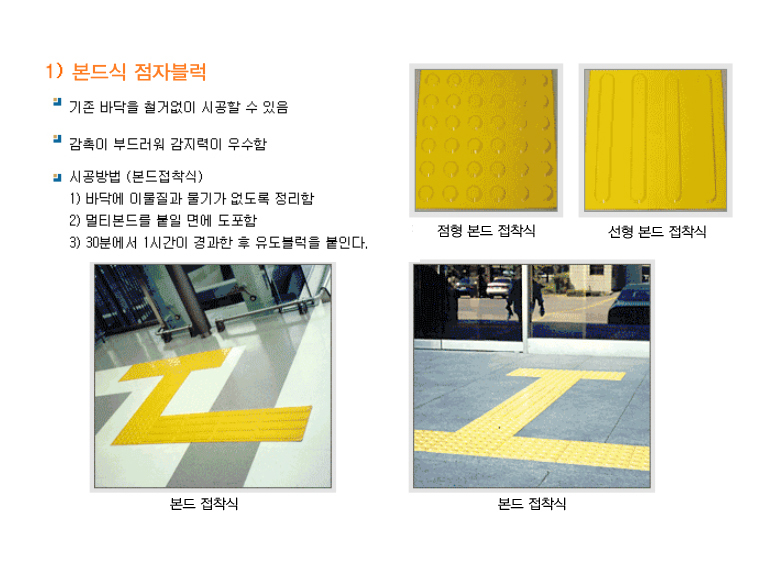 1) 본드식 점자블럭

기존 바닥을 철거없이 시공할 수 있음

감촉이 부드러워 감지력이 우수함

시공방법 (본드접착식)
1) 바닥에 이물질과 물기가 없도록 정리함
2) 멀티본드를 붙일 면에 도포함
3) 30분에서 1시간이 경과한 후 유도블럭을 붙인다.

점형 본드 접착식

선형 본드 접착식

본드 접착식

본드 접착식