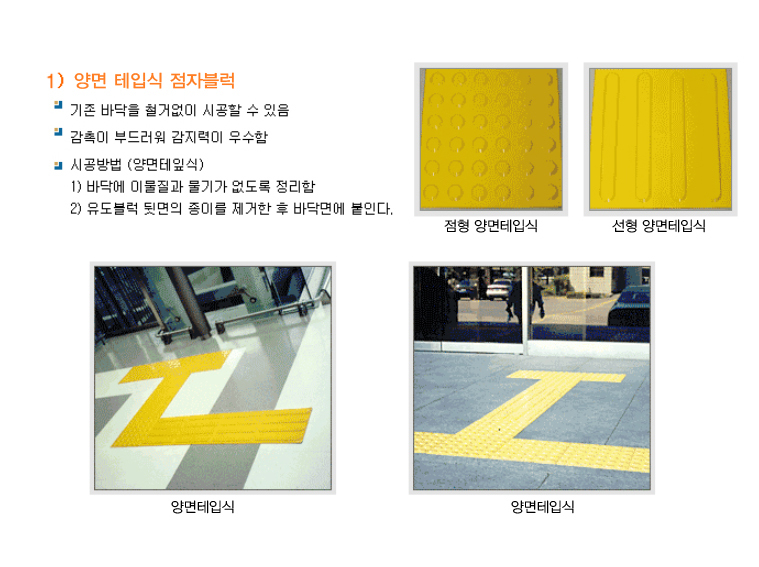 1) 양면 테입식 점자블럭

기존 바닥을 철거없이 시공할 수 있음

감촉이 부드러워 감지력이 우수함

시공방법 (양면테잎식)
1) 바닥에 이물질과 물기가 없도록 정리함
2) 유도블럭 뒷면의 종이를 제거한 후 바닥면에 붙인다.

점형 양면테입식

선형 양면테입식

양면테입식

양면테입식