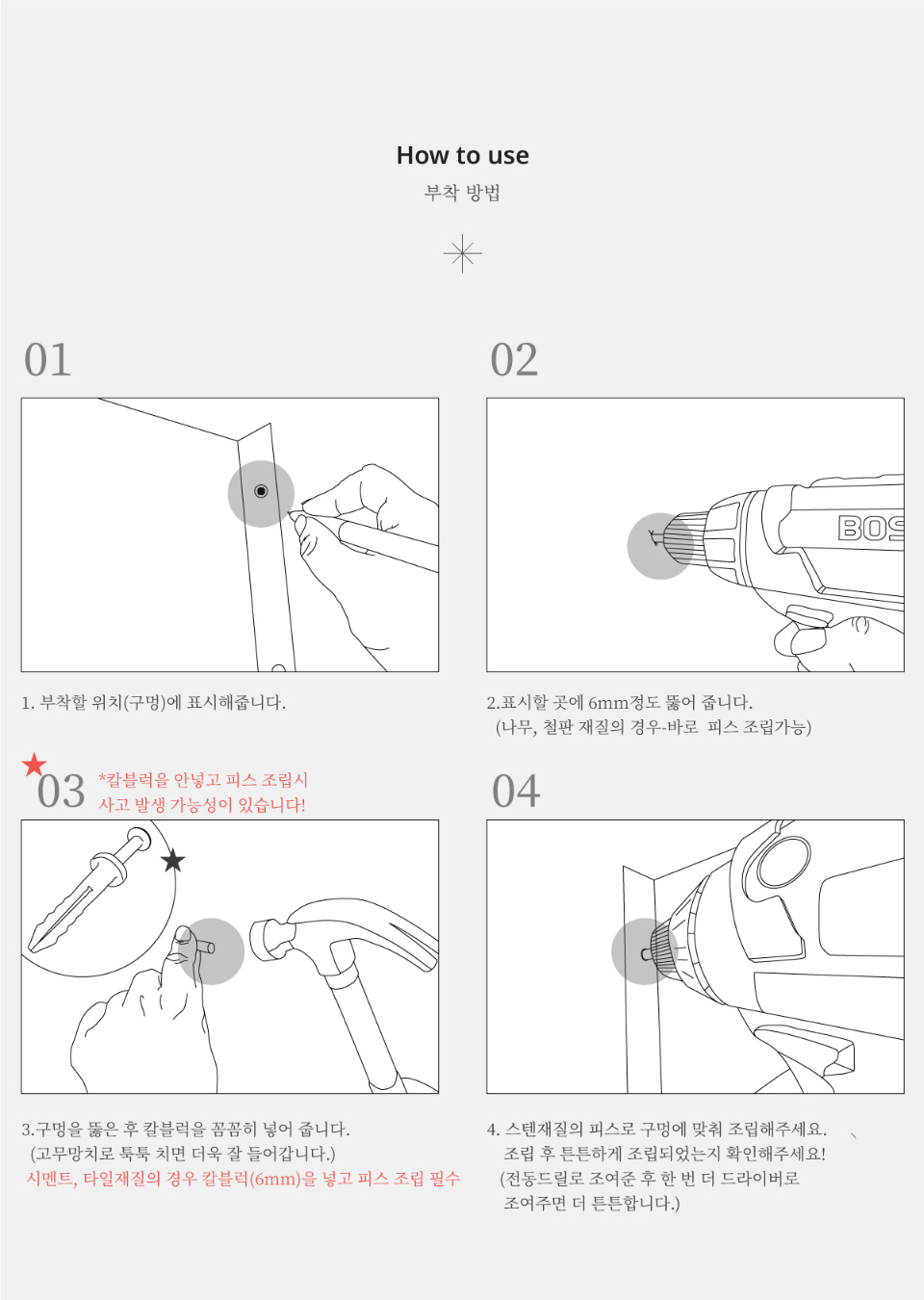 How to use

부착 방법

01

1. 부착할 위치(구멍)에 표시해줍니다.

02

BOS

2.표시할 곳에 6mm정도 뚫어 줍니다.
(나무, 철판 재질의 경우-바로 피스 조립가능)

03

*칼블럭을 안넣고 피스 조립시
사고 발생 가능성이 있습니다!

3.구멍을 뚫은 후 칼블럭을 꼼꼼히 넣어 줍니다.
(고무망치로 툭툭 치면 더욱 잘 들어갑니다.)
시멘트, 타일재질의 경우 칼블럭(6mm)을 넣고 피스 조립 필수

04

4. 스텐재질의 피스로 구멍에 맞춰 조립해주세요.
조립 후 튼튼하게 조립되었는지 확인해주세요!
(전동드릴로 조여준 후 한 번 더 드라이버로
조여주면 더 튼튼합니다.)