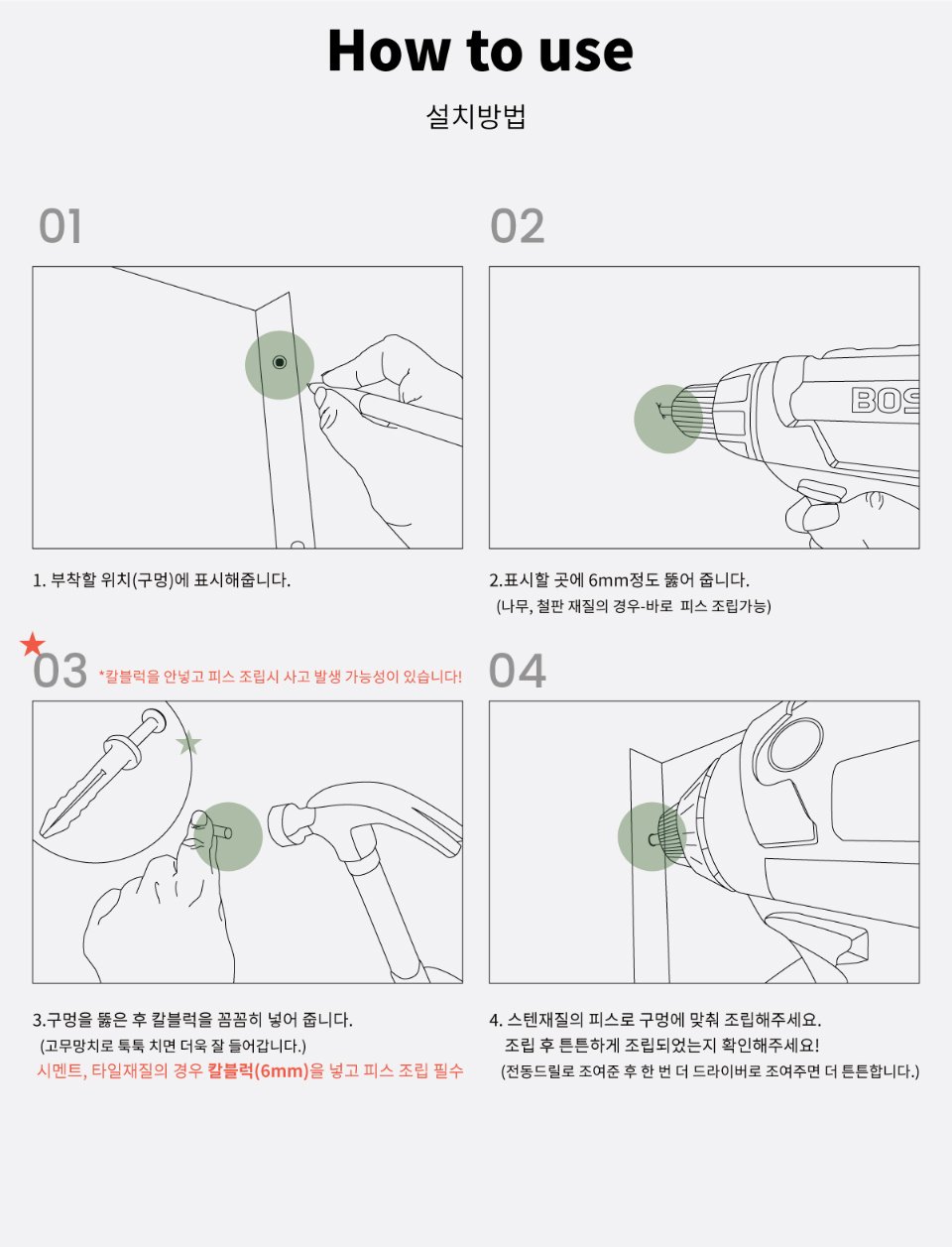 How to use

설치방법

01

1. 부착할 위치(구멍)에 표시해줍니다.

02

BOS

2.표시할 곳에 6mm정도 뚫어 줍니다.
(나무, 철판 재질의 경우-바로 피스 조립가능)

03 *칼블럭을 안넣고 피스 조립시 사고 발생 가능성이 있습니다!

3.구멍을 뚫은 후 칼블럭을 꼼꼼히 넣어 줍니다.
(고무망치로 툭툭 치면 더욱 잘 들어갑니다.)
시멘트, 타일재질의 경우 칼블럭(6mm)을 넣고 피스 조립 필수

04

4. 스텐재질의 피스로 구멍에 맞춰 조립해주세요.
조립 후 튼튼하게 조립되었는지 확인해주세요!
(전동드릴로 조여준 후 한 번 더 드라이버로 조여주면 더 튼튼합니다.)