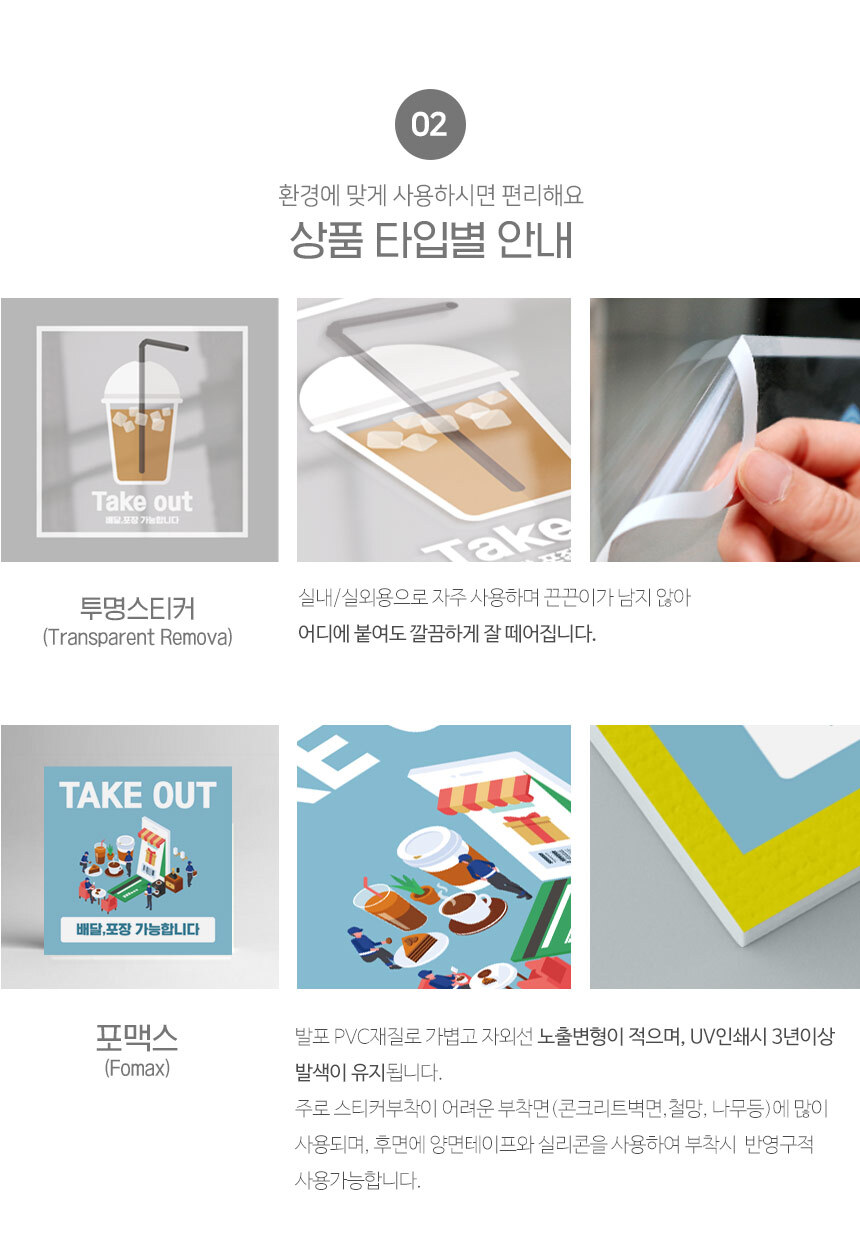 02

환경에 맞게 사용하시면 편리해요

상품 타입별 안내

Take out
배달,포장 가능합니다

Take

투명스티커
(Transparent Remova)

실내/실외용으로 자주 사용하며 끈끈이가 남지 않아
어디에 붙여도 깔끔하게 잘 떼어집니다.

TAKE OUT
배달,포장 가능합니다

포맥스
(Fomax)

발포 PVC재질로 가볍고 자외선 노출변형이 적으며, UV인쇄시 3년이상 발색이 유지됩니다.
주로 스티커부착이 어려운 부착면(콘크리트벽면,철망, 나무등)에 많이 사용되며, 후면에 양면테이프와 실리콘을 사용하여 부착시 반영구적 사용가능합니다.